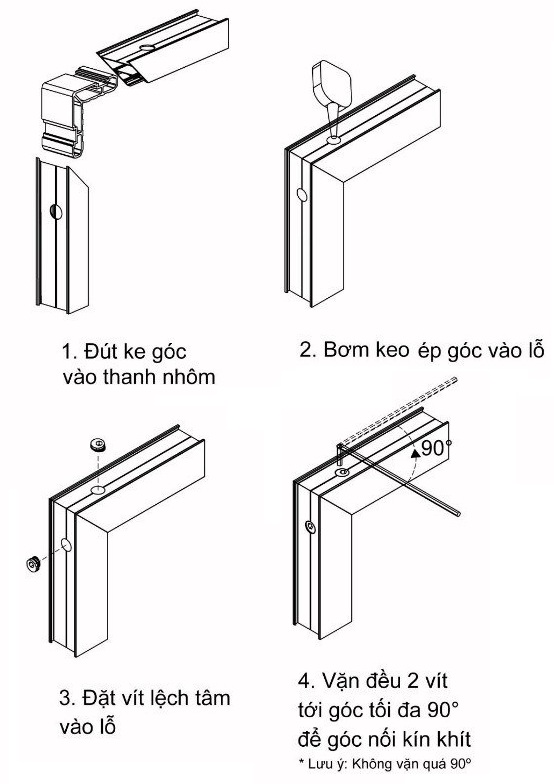 1. Đút ke góc vào thanh nhôm

2. Bơm keo ép góc vào lỗ

90°

3. Đặt vít lệch tâm vào lỗ

4. Vặn đều 2 vít tới góc tối đa 90° để góc nối kín khít

* Lưu ý: Không vặn quá 90°